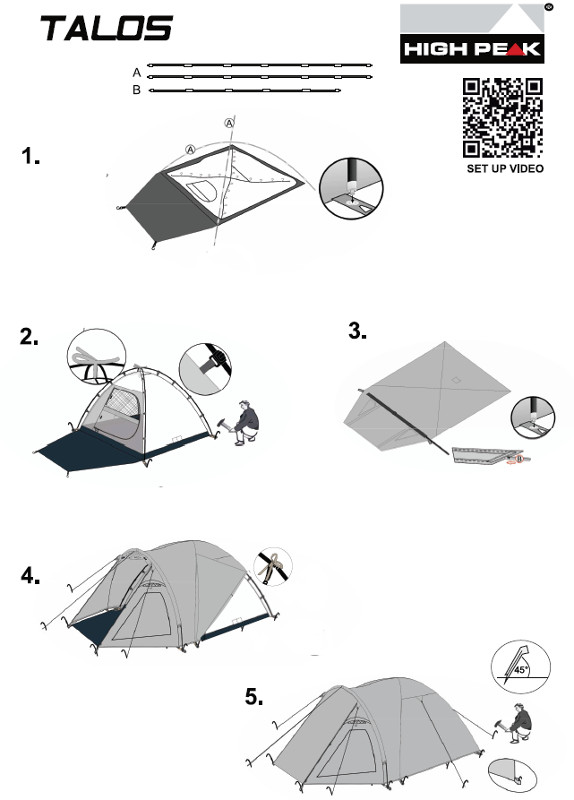 TALOS

HIGH PEAK

A
B

SET UP VIDEO

1.

A
A

2.

3.

4.

5.

45°