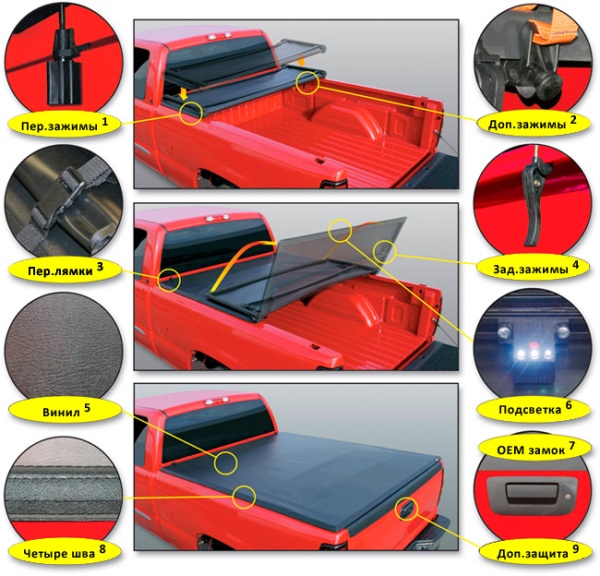 Пер.зажимы 1

Доп.зажимы 2

Пер.лямки 3

Зад.зажимы 4

Винил 5

Подсветка 6

OEM замок 7

Четыре шва 8

Доп.защита 9