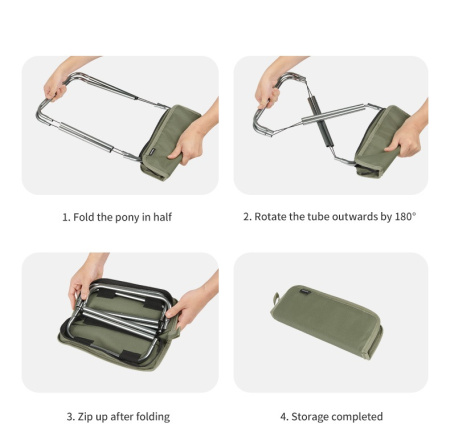 1. Fold the pony in half

2. Rotate the tube outwards by 180°

3. Zip up after folding

4. Storage completed